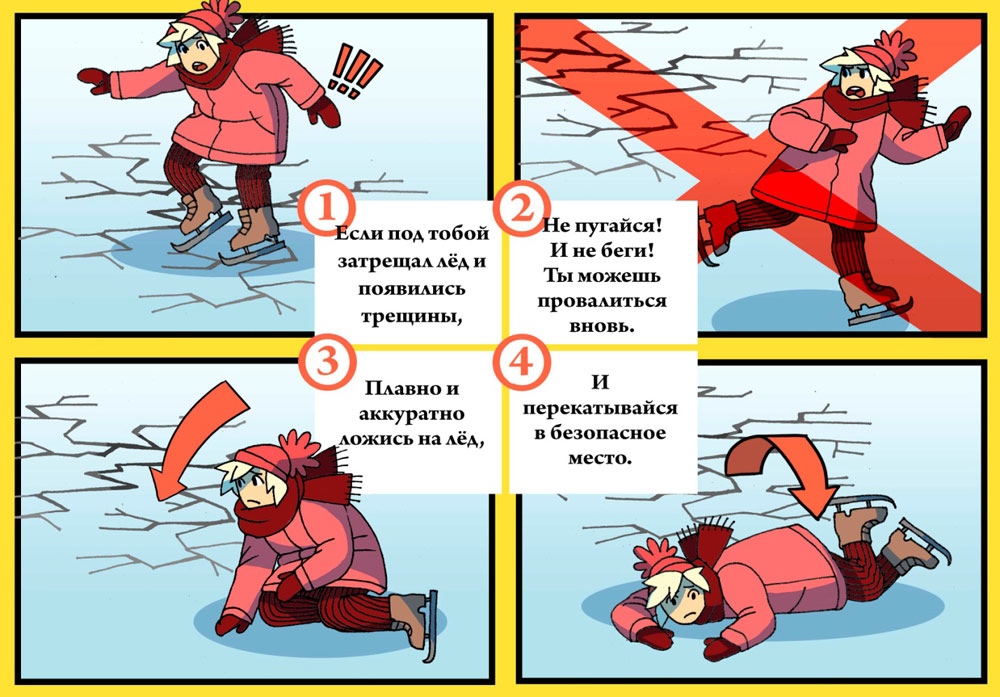 !!!

1

Если под тобой затрещал лёд и появились трещины,

2

Не пугайся! И не беги! Ты можешь провалиться вновь.

3

Плавно и аккуратно ложись на лёд,

4

И перекатывайся в безопасное место.